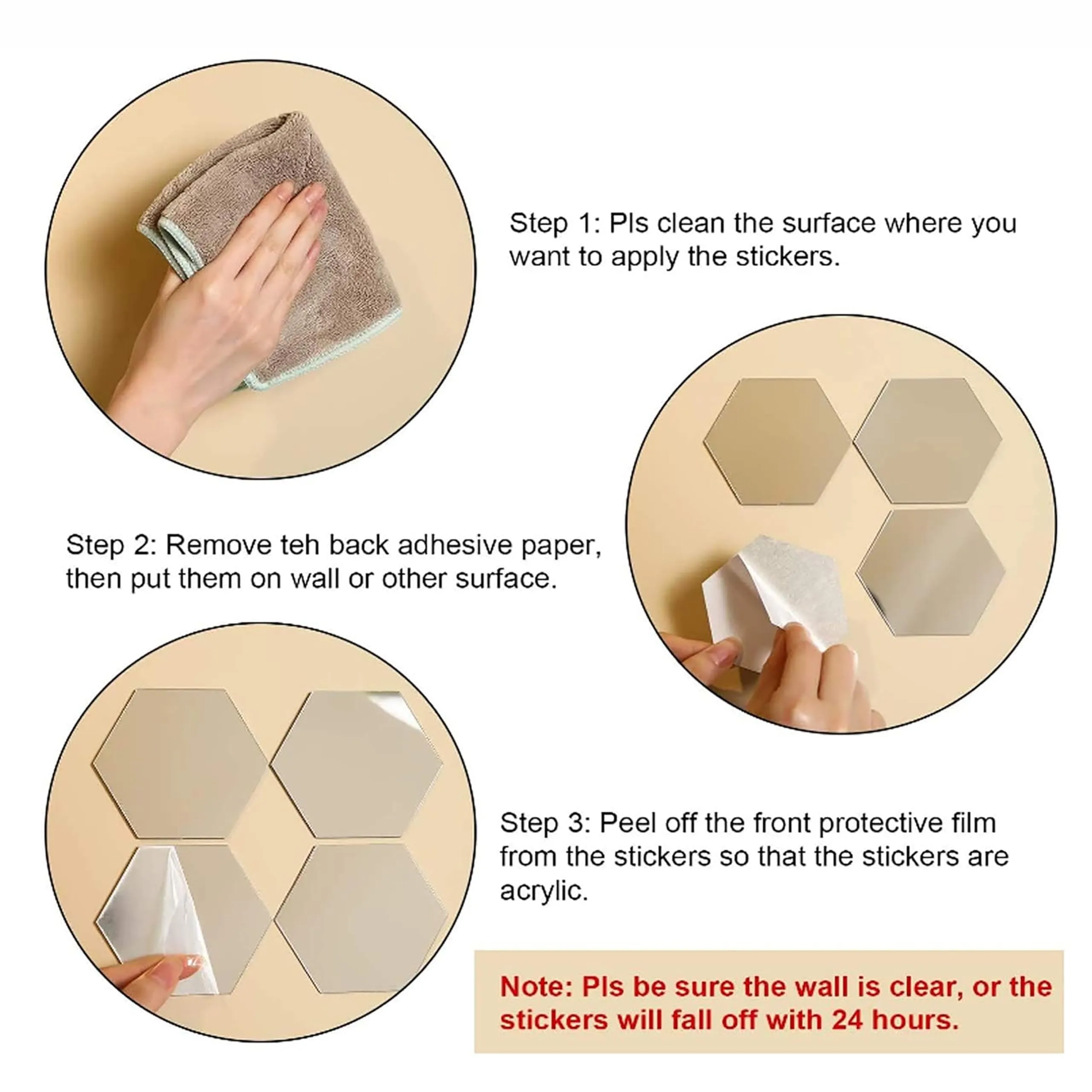 Step 1: Pls clean the surface where you want to apply the stickers.

Step 2: Remove teh back adhesive paper, then put them on wall or other surface.

Step 3: Peel off the front protective film from the stickers so that the stickers are acrylic.

Note: Pls be sure the wall is clear, or the stickers will fall off with 24 hours.